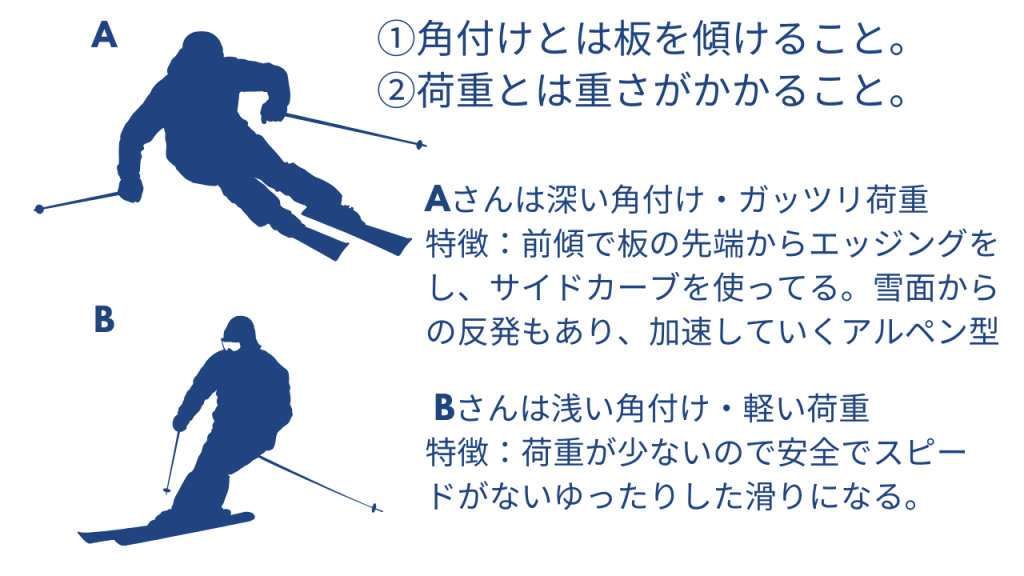 A

①角付けとは板を傾けること。
②荷重とは重さがかかること。

Aさんは深い角付け・ガッツリ荷重
特徴：前傾で板の先端からエッジングをし、サイドカーブを使ってる。雪面からの反発もあり、加速していくアルペン型

B

Bさんは浅い角付け・軽い荷重
特徴：荷重が少ないので安全でスピードがないゆったりした滑りになる。